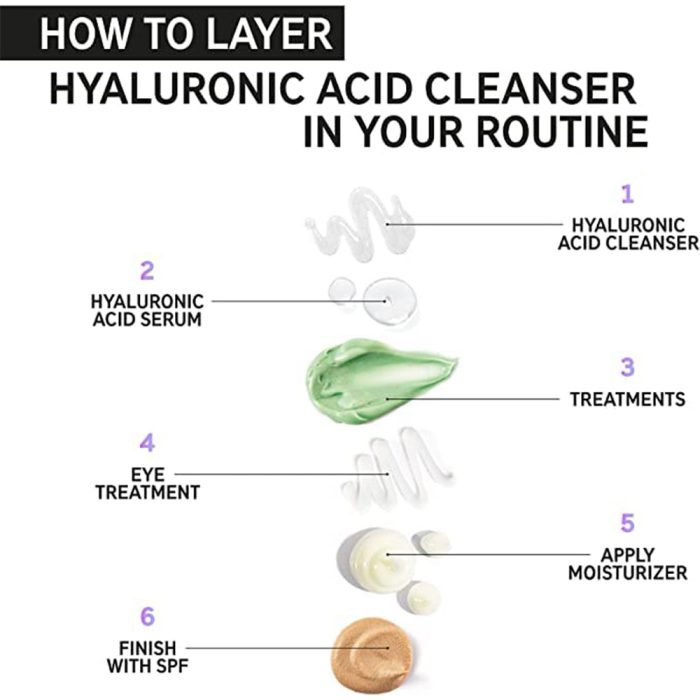 HOW TO LAYER
HYALURONIC ACID CLEANSER IN YOUR ROUTINE

1
HYALURONIC ACID CLEANSER

2
HYALURONIC ACID SERUM

3
TREATMENTS

4
EYE TREATMENT

5
APPLY MOISTURIZER

6
FINISH WITH SPF